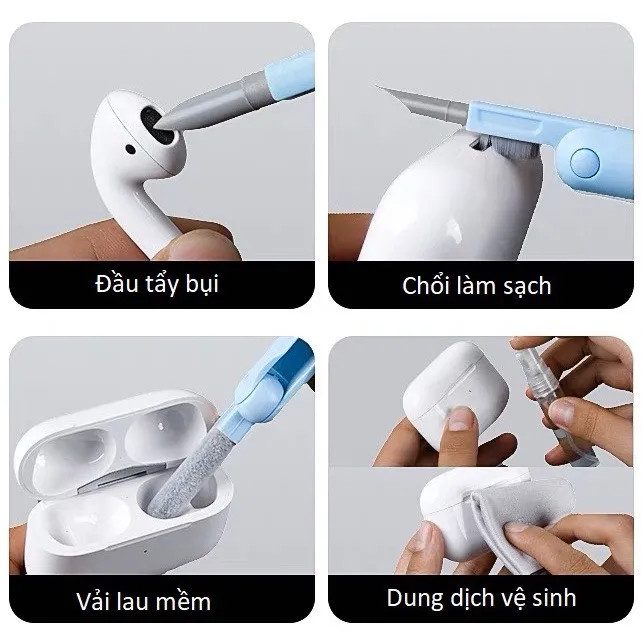 Đầu tẩy bụi

Chổi làm sạch

Vải lau mềm

Dung dịch vệ sinh