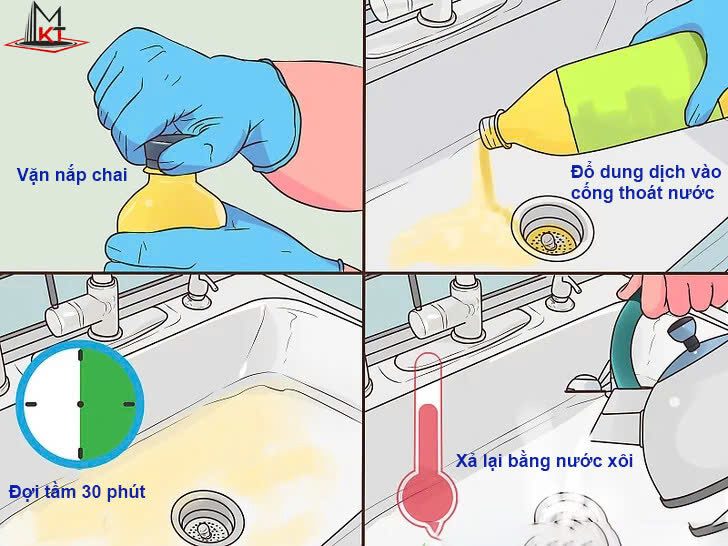 MKT

Vặn nắp chai

Đổ dung dịch vào cống thoát nước

Đợi tầm 30 phút

Xả lại bằng nước xôi