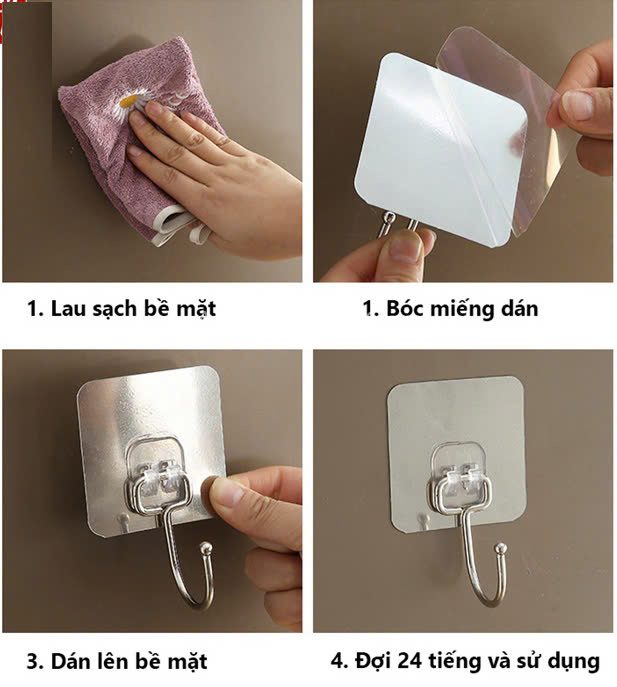 1. Lau sạch bề mặt

1. Bóc miếng dán

3. Dán lên bề mặt

4. Đợi 24 tiếng và sử dụng