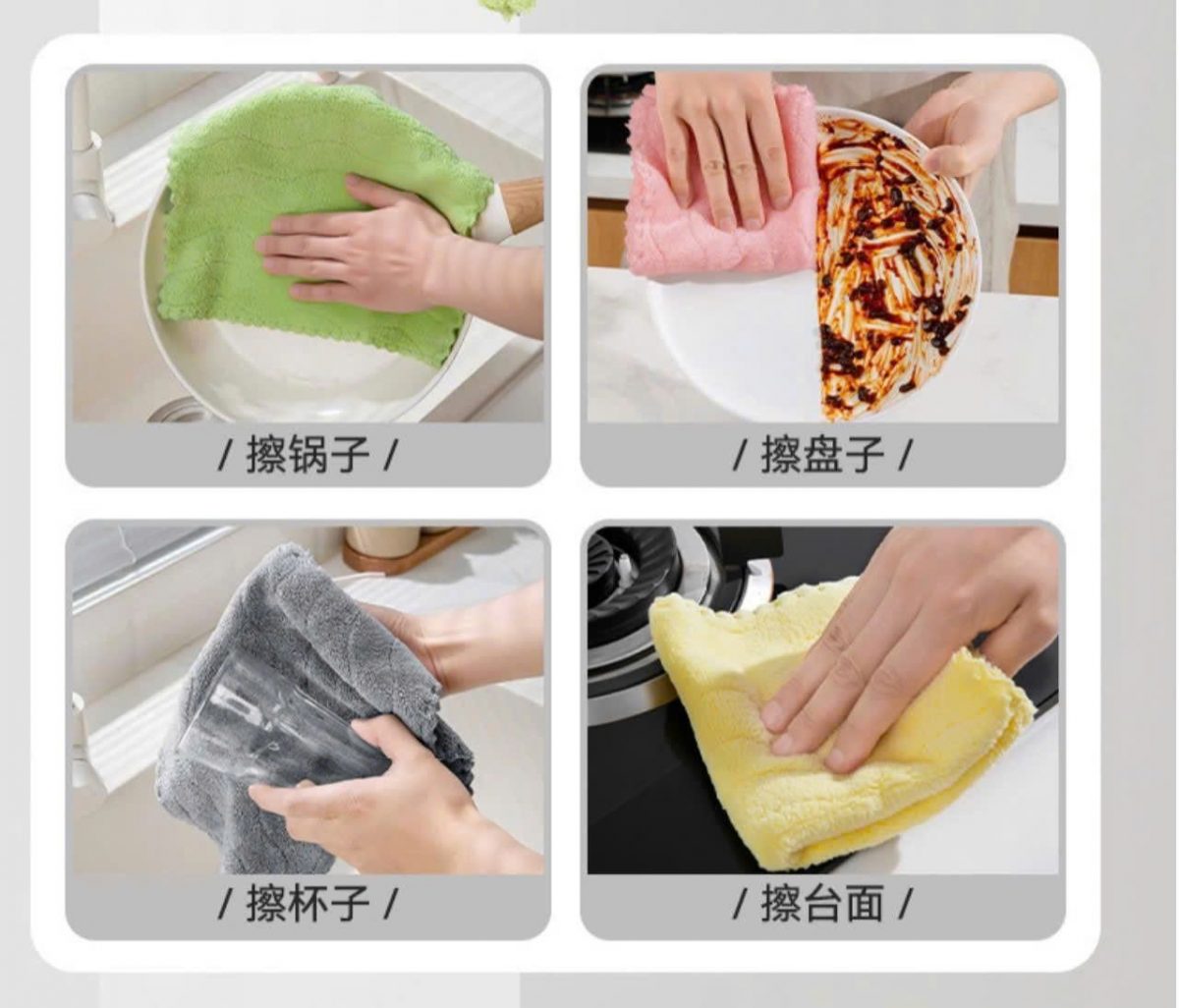 / 擦锅子 /

/ 擦盘子 /

/ 擦杯子 /

/ 擦台面 /