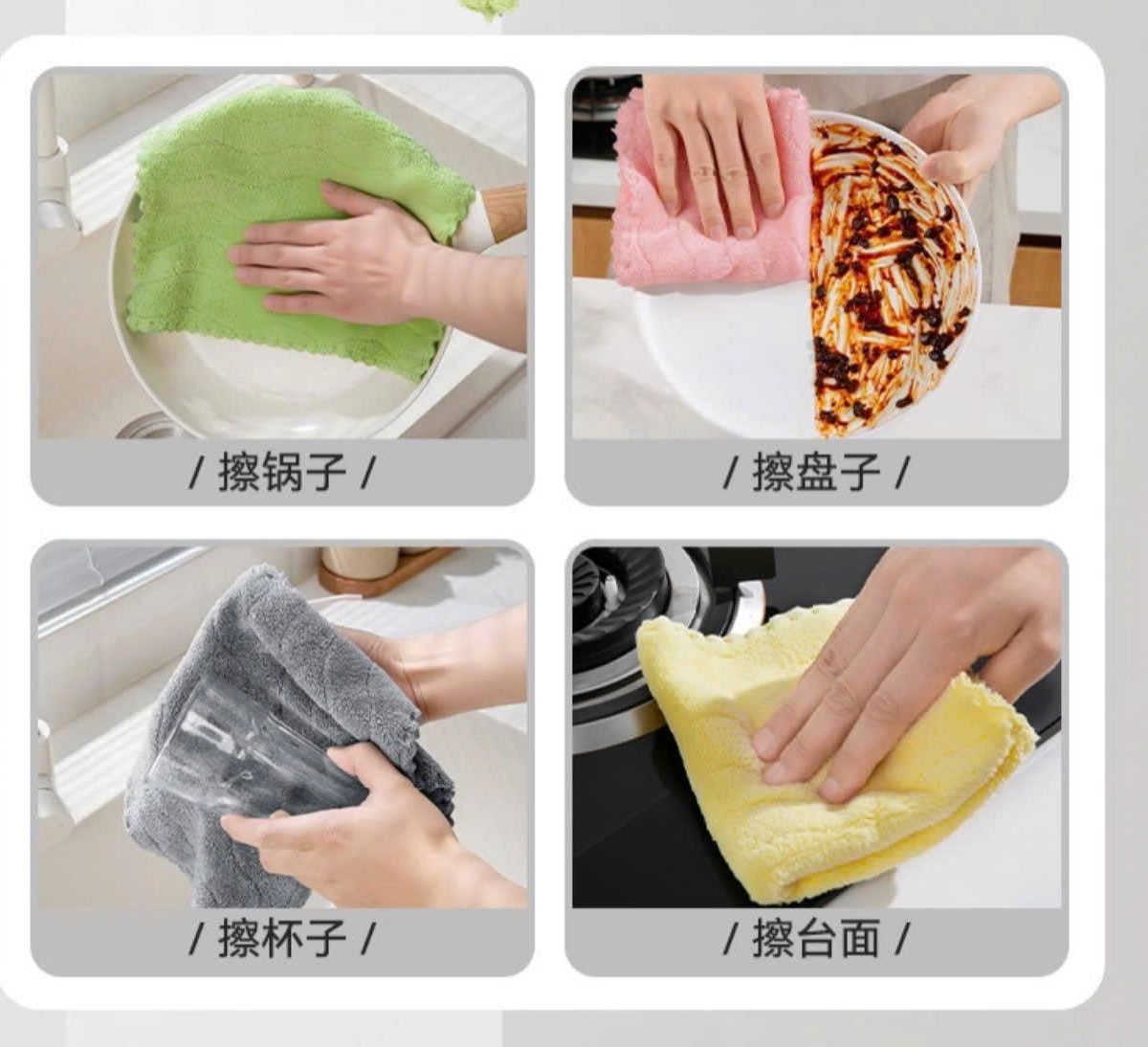 / 擦锅子 /

/ 擦盘子 /

/ 擦杯子 /

/ 擦台面 /