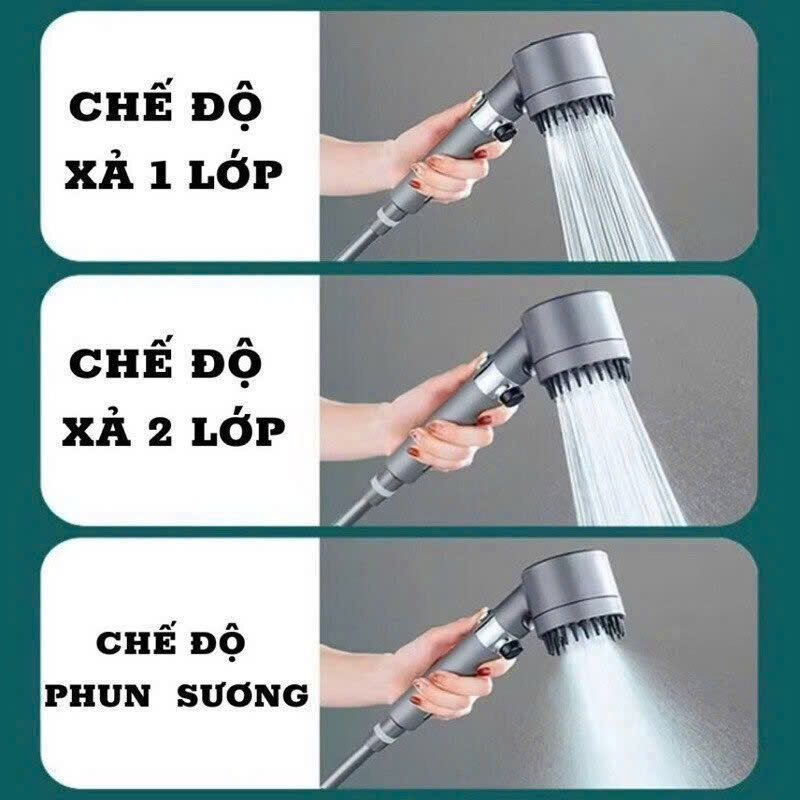 CHẾ ĐỘ
XẢ 1 LỚP

CHẾ ĐỘ
XẢ 2 LỚP

CHẾ ĐỘ
PHUN SƯƠNG